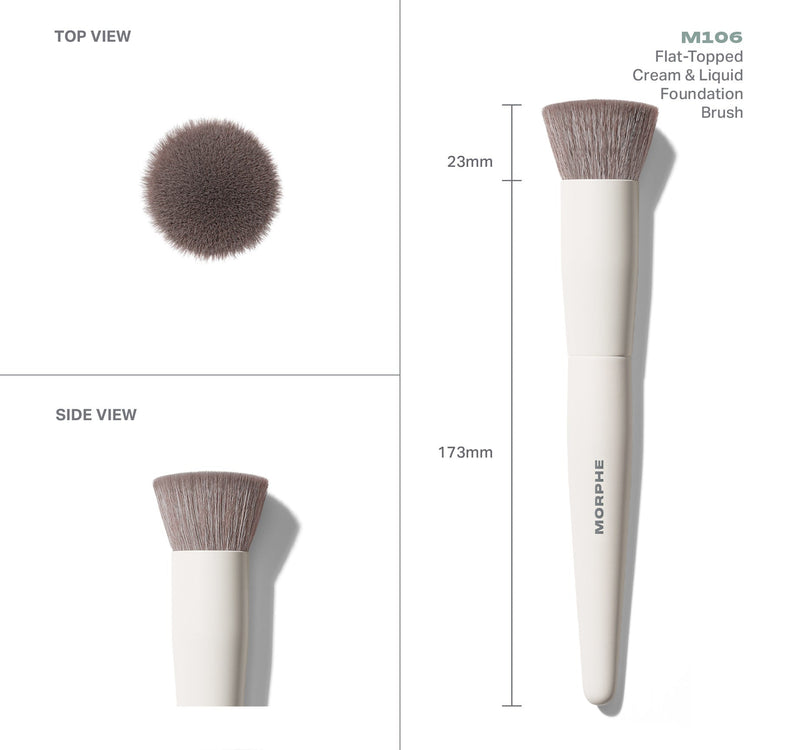 TOP VIEW

SIDE VIEW

M106
Flat-Topped Cream & Liquid Foundation Brush

23mm

173mm

MORPHE