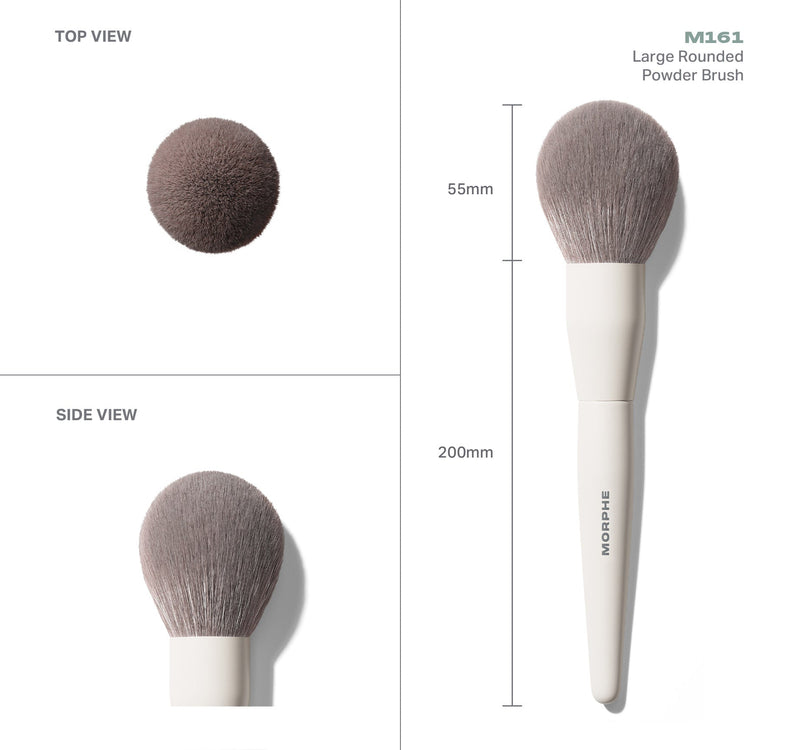 TOP VIEW

SIDE VIEW

M161
Large Rounded
Powder Brush

55mm

200mm

MORPHE