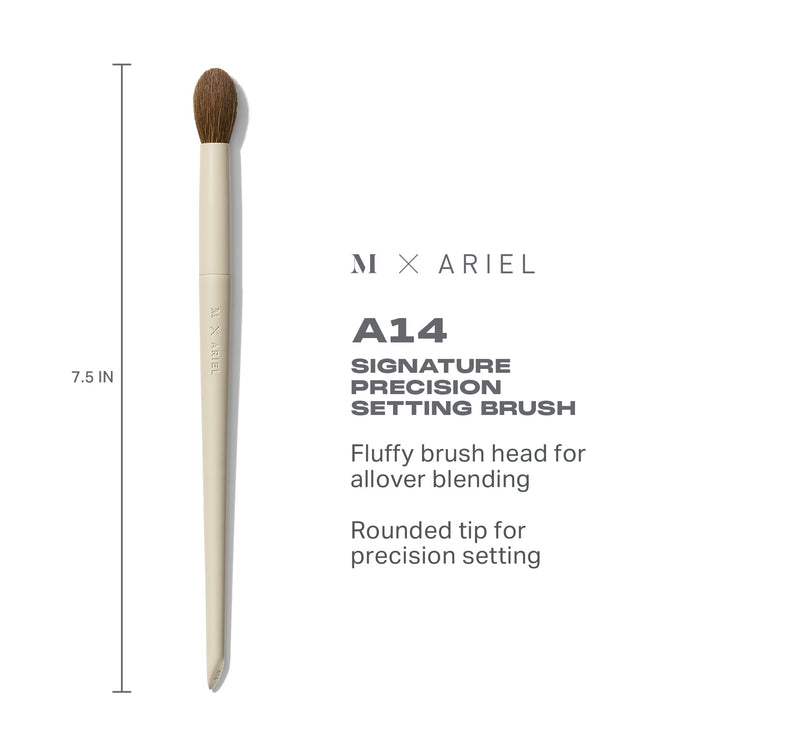 7.5 IN

M × ARIEL

M × ARIEL

A14

SIGNATURE PRECISION SETTING BRUSH

Fluffy brush head for allover blending

Rounded tip for precision setting