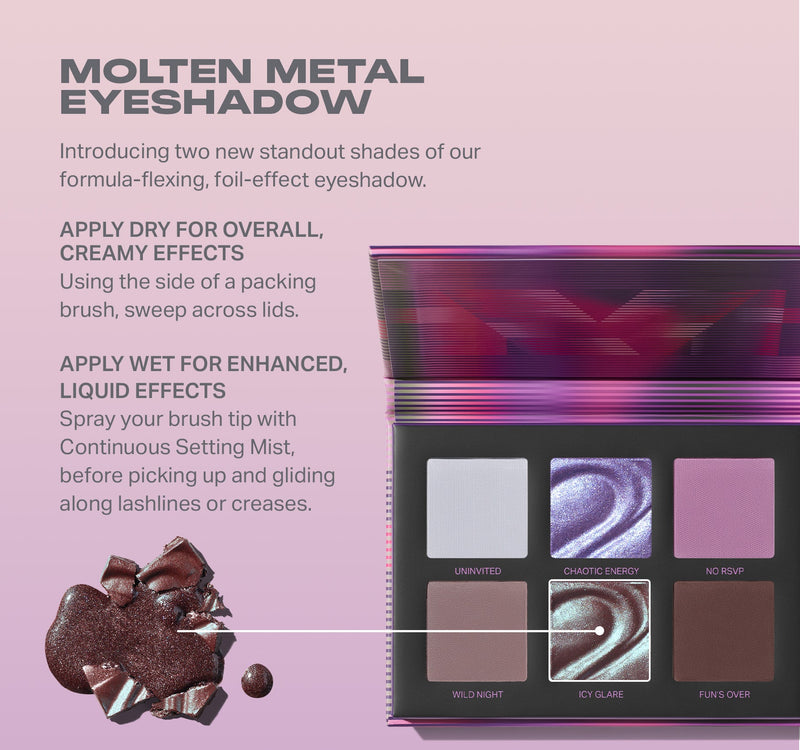 MOLTEN METAL EYESHADOW

Introducing two new standout shades of our formula-flexing, foil-effect eyeshadow.

APPLY DRY FOR OVERALL, CREAMY EFFECTS
Using the side of a packing brush, sweep across lids.

APPLY WET FOR ENHANCED, LIQUID EFFECTS
Spray your brush tip with Continuous Setting Mist, before picking up and gliding along lashlines or creases.

UNINVITED
CHAOTIC ENERGY
NO RSVP
WILD NIGHT
ICY GLARE
FUN'S OVER