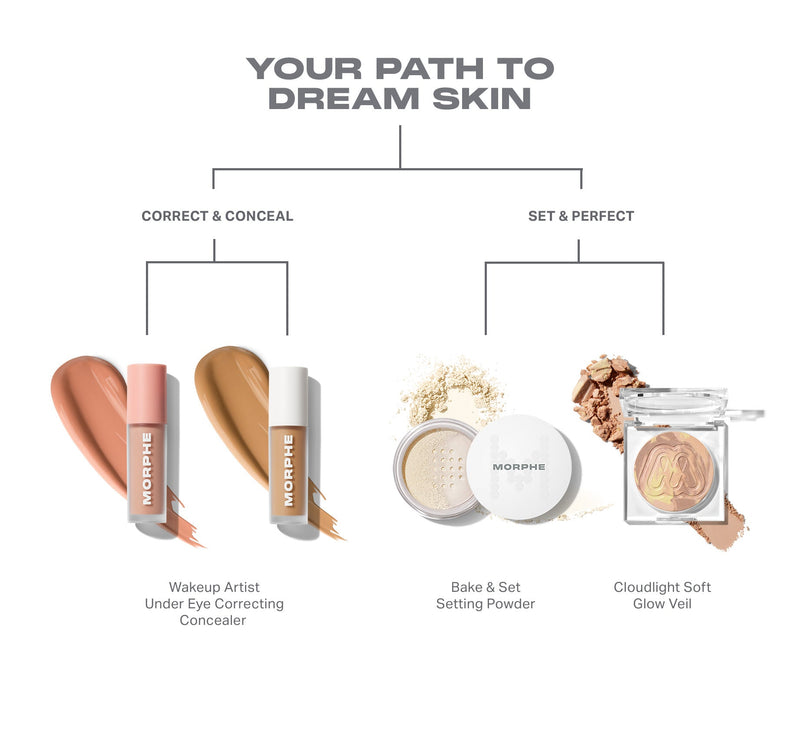 YOUR PATH TO DREAM SKIN

CORRECT & CONCEAL

SET & PERFECT

MORPHE

MORPHE

MORPHE

Wakeup Artist Under Eye Correcting Concealer

Bake & Set Setting Powder

Cloudlight Soft Glow Veil