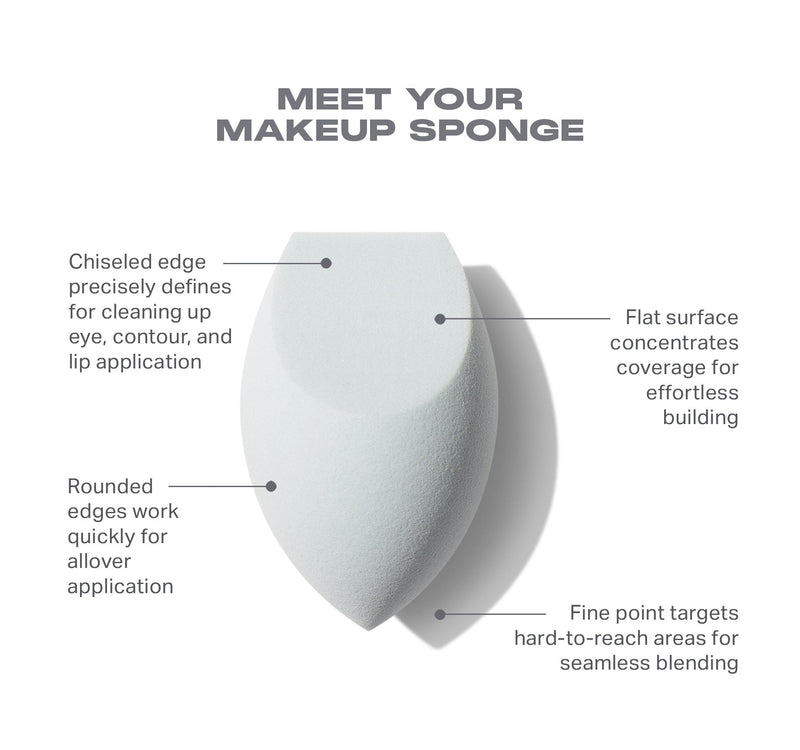 MEET YOUR MAKEUP SPONGE

Chiseled edge precisely defines for cleaning up eye, contour, and lip application

Flat surface concentrates coverage for effortless building

Rounded edges work quickly for allover application

Fine point targets hard-to-reach areas for seamless blending