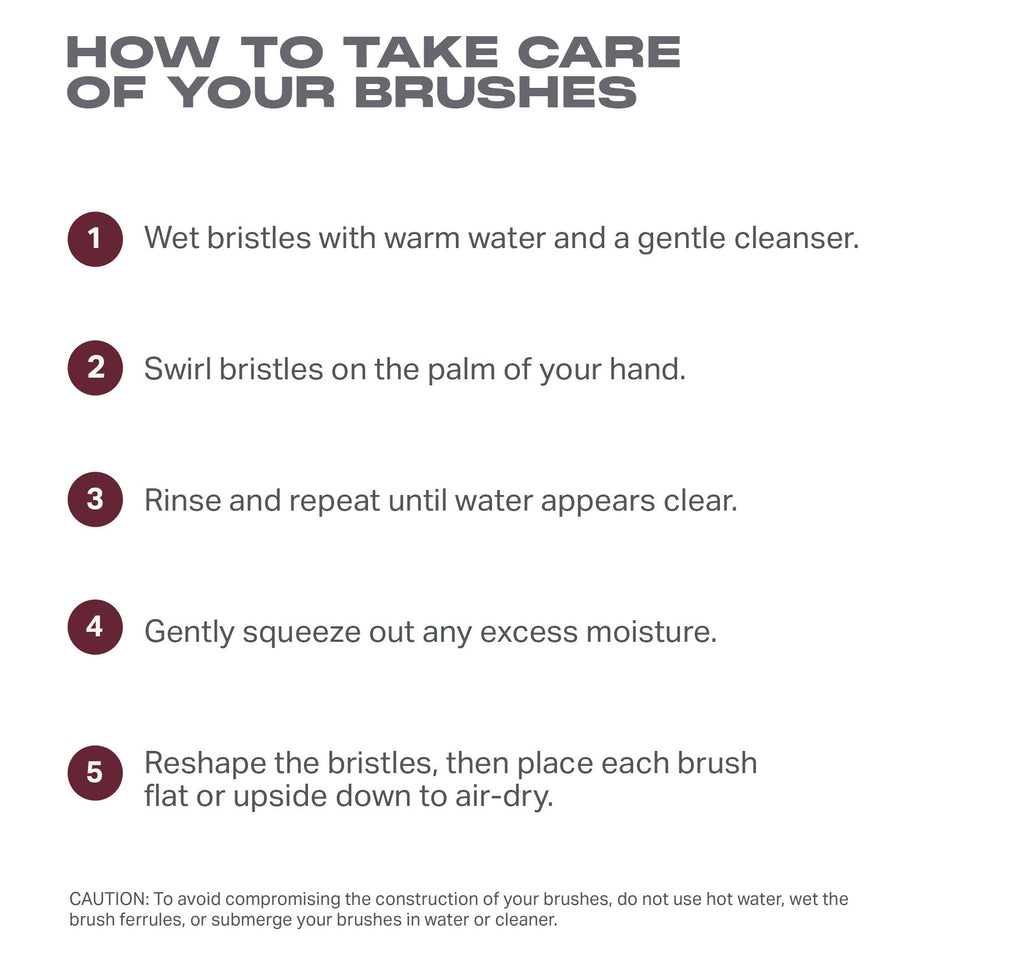 HOW TO TAKE CARE OF YOUR BRUSHES

1 Wet bristles with warm water and a gentle cleanser.

2 Swirl bristles on the palm of your hand.

3 Rinse and repeat until water appears clear.

4 Gently squeeze out any excess moisture.

5 Reshape the bristles, then place each brush flat or upside down to air-dry.

CAUTION: To avoid compromising the construction of your brushes, do not use hot water, wet the brush ferrules, or submerge your brushes in water or cleaner.