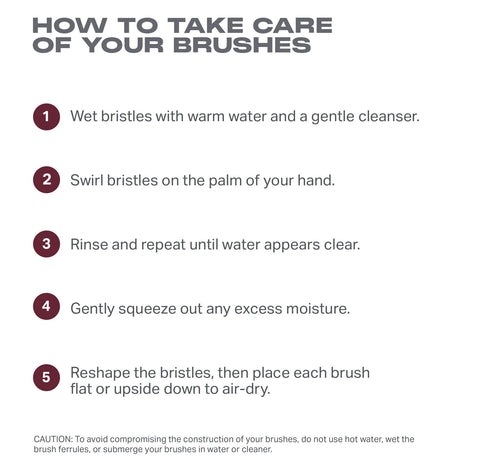 HOW TO TAKE CARE OF YOUR BRUSHES

1 Wet bristles with warm water and a gentle cleanser.

2 Swirl bristles on the palm of your hand.

3 Rinse and repeat until water appears clear.

4 Gently squeeze out any excess moisture.

5 Reshape the bristles, then place each brush flat or upside down to air-dry.

CAUTION: To avoid compromising the construction of your brushes, do not use hot water, wet the brush ferrules, or submerge your brushes in water or cleaner.