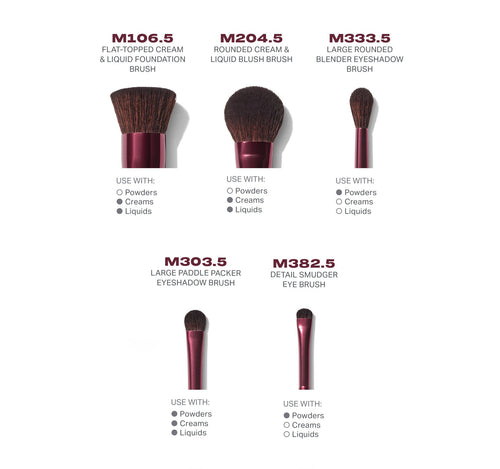 M106.5
FLAT-TOPPED CREAM & LIQUID FOUNDATION BRUSH

USE WITH:
○ Powders
● Creams
● Liquids

M204.5
ROUNDED CREAM & LIQUID BLUSH BRUSH

USE WITH:
○ Powders
● Creams
● Liquids

M333.5
LARGE ROUNDED BLENDER EYESHADOW BRUSH

USE WITH:
● Powders
○ Creams
○ Liquids

M303.5
LARGE PADDLE PACKER EYESHADOW BRUSH

USE WITH:
● Powders
● Creams
● Liquids

M382.5
DETAIL SMUDGER EYE BRUSH

USE WITH:
● Powders
○ Creams
○ Liquids