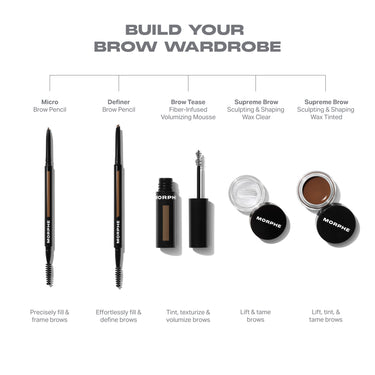 BUILD YOUR BROW WARDROBE

Micro
Brow Pencil

Definer
Brow Pencil

Brow Tease
Fiber-Infused Volumizing Mousse

Supreme Brow
Sculpting & Shaping Wax Clear

Supreme Brow
Sculpting & Shaping Wax Tinted

MORPHE

MORPHE

MORPH

MORPHE

MORPHE

Precisely fill & frame brows

Effortlessly fill & define brows

Tint, texturize & volumize brows

Lift & tame brows

Lift, tint, & tame brows