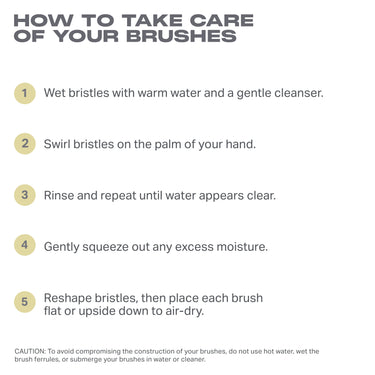 HOW TO TAKE CARE OF YOUR BRUSHES

1 Wet bristles with warm water and a gentle cleanser.

2 Swirl bristles on the palm of your hand.

3 Rinse and repeat until water appears clear.

4 Gently squeeze out any excess moisture.

5 Reshape bristles, then place each brush flat or upside down to air-dry.

CAUTION: To avoid compromising the construction of your brushes, do not use hot water, wet the brush ferrules, or submerge your brushes in water or cleaner.