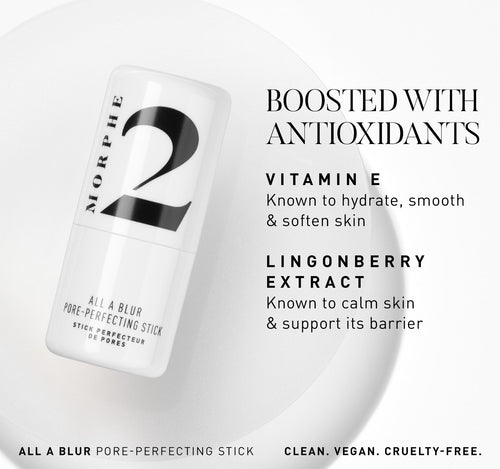 MORPHE 2

ALL A BLUR
PORE-PERFECTING STICK
STICK PERFECTEUR DE PORES

BOOSTED WITH ANTIOXIDANTS

VITAMIN E
Known to hydrate, smooth & soften skin

LINGONBERRY EXTRACT
Known to calm skin & support its barrier

ALL A BLUR PORE-PERFECTING STICK

CLEAN. VEGAN. CRUELTY-FREE.